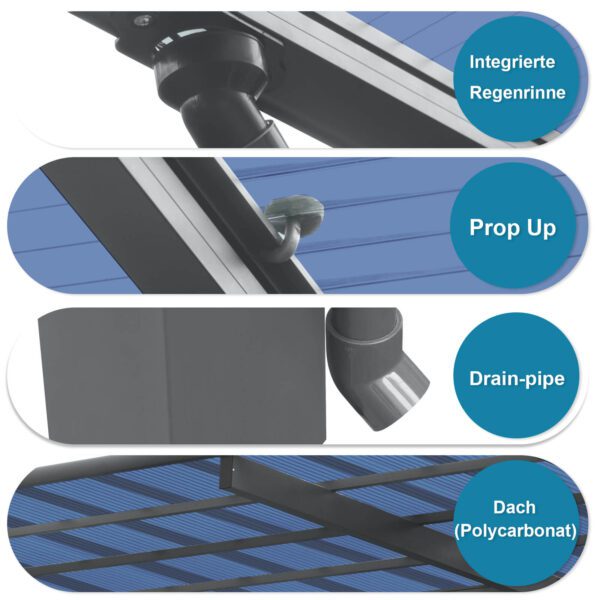 Integrierte Regenrinne

Prop Up

Drain-pipe

Dach (Polycarbonat)